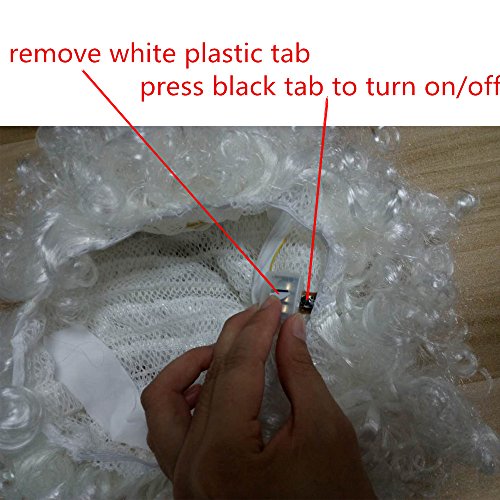 remove white plastic tab
press black tab to turn on/off