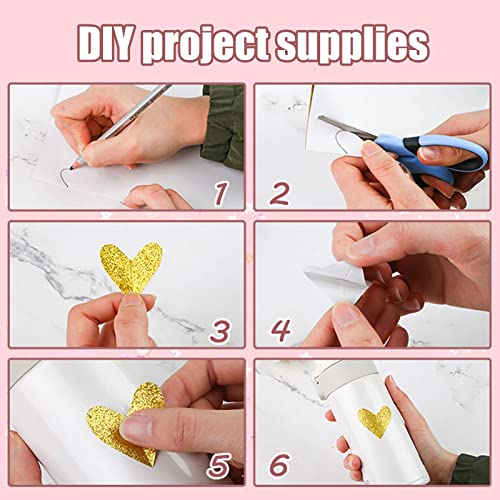 DIY project supplies

1

2

3

4

5

6