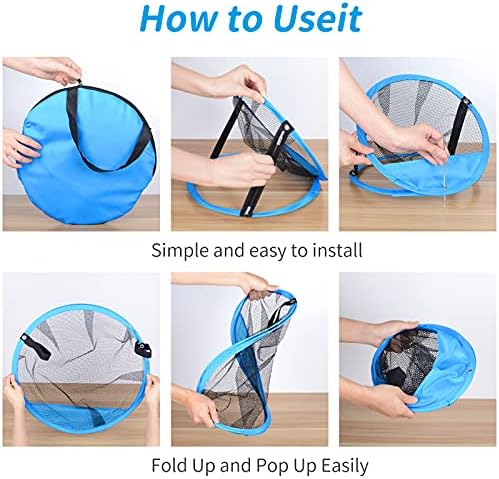 How to Useit

Simple and easy to install

Fold Up and Pop Up Easily