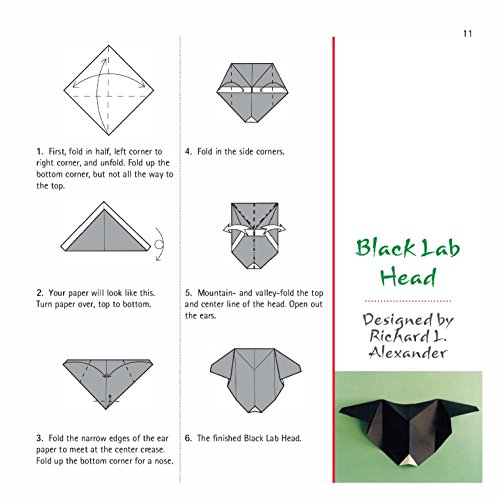 11

1. First, fold in half, left corner to right corner, and unfold. Fold up the bottom corner, but not all the way to the top.

2. Your paper will look like this. Turn paper over, top to bottom.

3. Fold the narrow edges of the ear paper to meet at the center crease. Fold up the bottom corner for a nose.

4. Fold in the side corners.

5. Mountain- and valley-fold the top and center line of the head. Open out the ears.

6. The finished Black Lab Head.

Black Lab Head

Designed by Richard L. Alexander