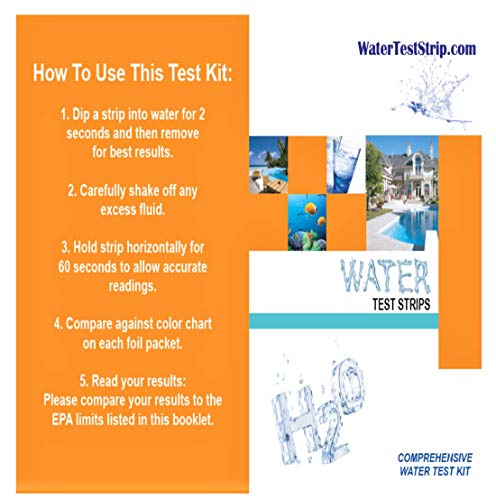 How To Use This Test Kit:

1. Dip a strip into water for 2 seconds and then remove for best results.

2. Carefully shake off any excess fluid.

3. Hold strip horizontally for 60 seconds to allow accurate readings.

4. Compare against color chart on each foil packet.

5. Read your results:
Please compare your results to the EPA limits listed in this booklet.

WaterTestStrip.com

WATER
TEST STRIPS

$H_2O$

COMPREHENSIVE
WATER TEST KIT