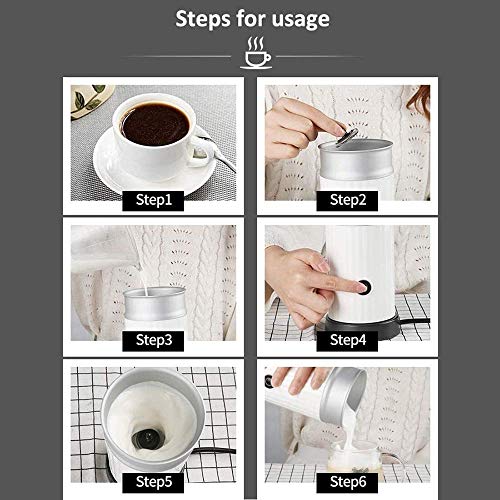 Steps for usage

Step1

Step2

Step3

Step4

Step5

Step6