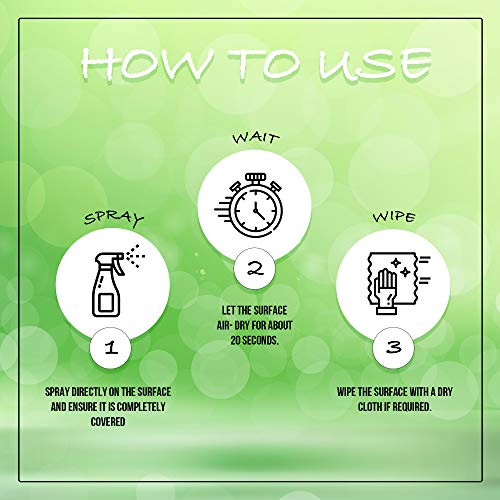 HOW TO USE

SPRAY

1

SPRAY DIRECTLY ON THE SURFACE AND ENSURE IT IS COMPLETELY COVERED

WAIT

2

LET THE SURFACE AIR- DRY FOR ABOUT 20 SECONDS.

WIPE

3

WIPE THE SURFACE WITH A DRY CLOTH IF REQUIRED.