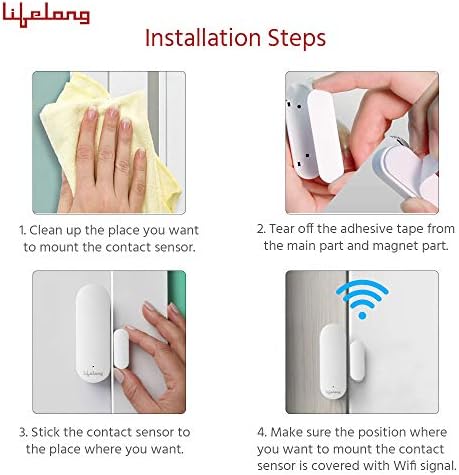 Lifelong

Installation Steps

1. Clean up the place you want to mount the contact sensor.

2. Tear off the adhesive tape from the main part and magnet part.

Lifelong

3. Stick the contact sensor to the place where you want.

Lifelong

4. Make sure the position where you want to mount the contact sensor is covered with Wifi signal.