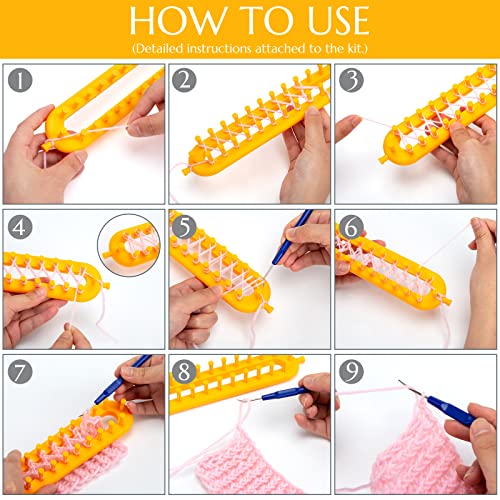 HOW TO USE
(Detailed instructions attached to the kit.)

1

2

3

4

5

6

7

8

9