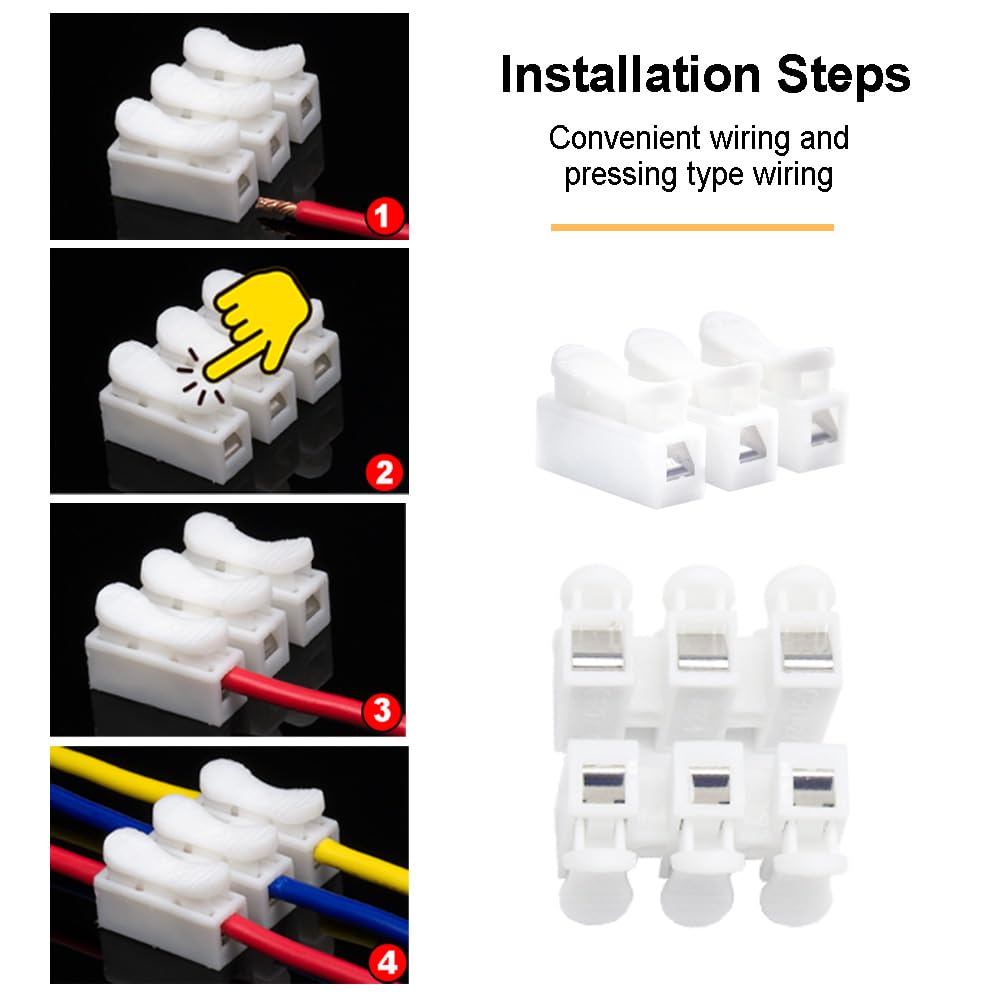 1

2

3

4

Installation Steps

Convenient wiring and pressing type wiring