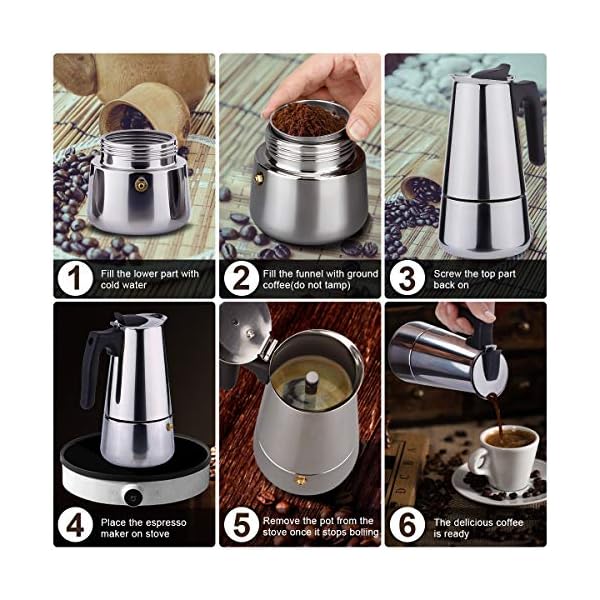 1 Fill the lower part with cold water

2 Fill the funnel with ground coffee(do not tamp)

3 Screw the top part back on

4 Place the espresso maker on stove

5 Remove the pot from the stove once it stops boiling

6 The delicious coffee is ready