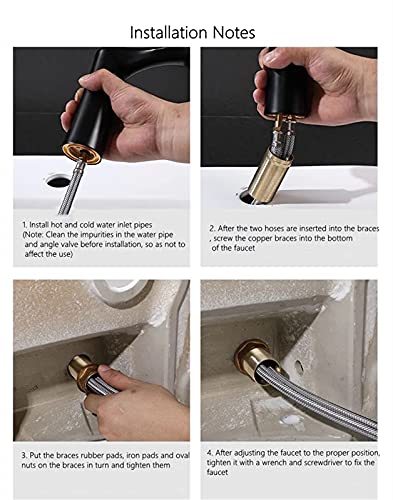 Installation Notes

1. Install hot and cold water inlet pipes
(Note: Clean the impurities in the water pipe and angle valve before installation, so as not to affect the use)

2. After the two hoses are inserted into the braces , screw the copper braces into the bottom of the faucet

3. Put the braces rubber pads, iron pads and oval nuts on the braces in turn and tighten them

4. After adjusting the faucet to the proper position, tighten it with a wrench and screwdriver to fix the faucet