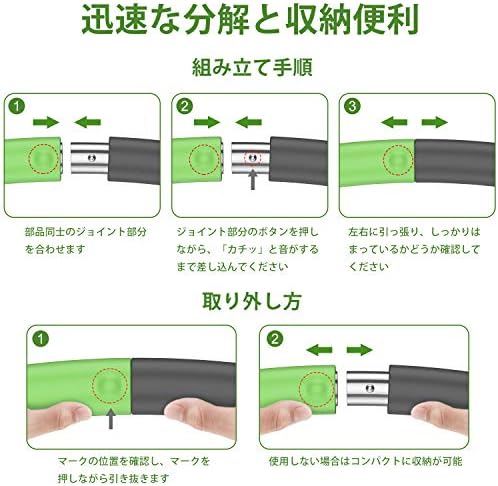 迅速な分解と収納便利

組み立て手順

1

部品同士のジョイント部分を合わせます

2

ジョイント部分のボタンを押しながら、「カチッ」と音がするまで差し込んでください

3

左右に引っ張り、しっかりはまっているかどうか確認してください

取り外し方

1

マークの位置を確認し、マークを押しながら引き抜きます

2

使用しない場合はコンパクトに収納が可能