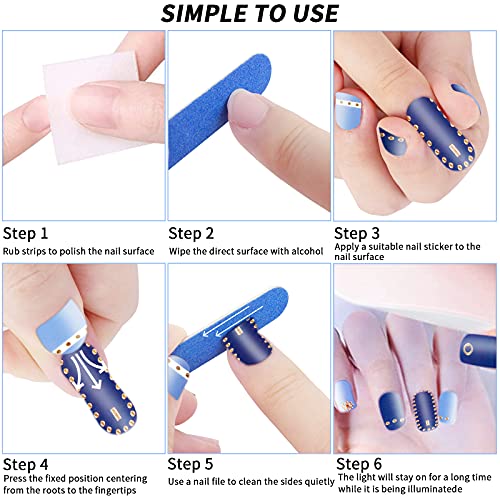 SIMPLE TO USE

Step 1
Rub strips to polish the nail surface

Step 2
Wipe the direct surface with alcohol

Step 3
Apply a suitable nail sticker to the nail surface

Step 4
Press the fixed position centering from the roots to the fingertips

Step 5
Use a nail file to clean the sides quietly

Step 6
The light will stay on for a long time while it is being illuminatede