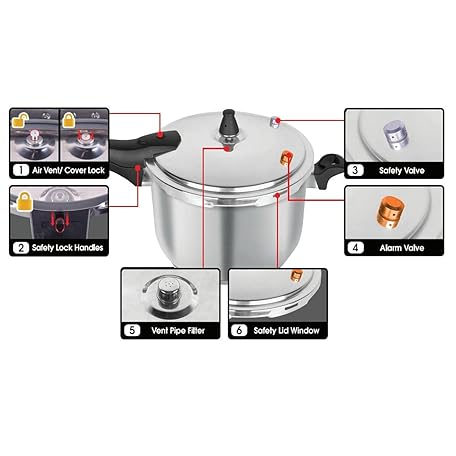 1 Air Vent/ Cover Lock

2 Safety Lock Handles

3 Safety Valve

4 Alarm Valve

5 Vent Pipe Filter

6 Safety Lid Window