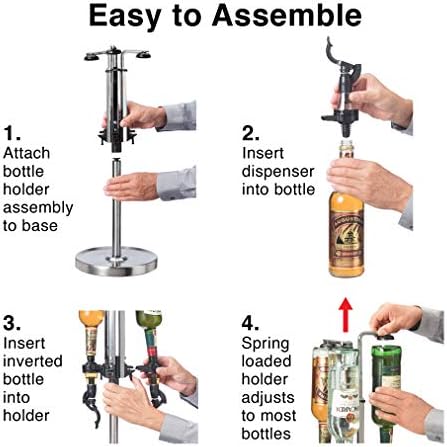 Easy to Assemble

1.
Attach bottle holder assembly to base

2.
Insert dispenser into bottle

3.
Insert inverted bottle into holder

4.
Spring loaded holder adjusts to most bottles