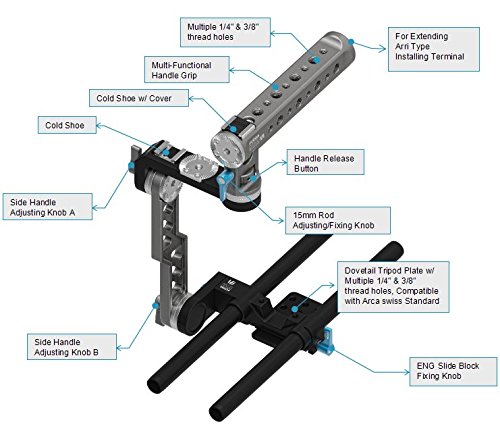 Multiple 1/4" & 3/8" thread holes

For Extending Arri Type Installing Terminal

Multi-Functional Handle Grip

Cold Shoe w/ Cover

Cold Shoe

Handle Release Button

Side Handle Adjusting Knob A

15mm Rod Adjusting/Fixing Knob

Dovetail Tripod Plate w/ Multiple 1/4" & 3/8" thread holes, Compatible with Arca swiss Standard

Side Handle Adjusting Knob B

ENG Slide Block Fixing Knob