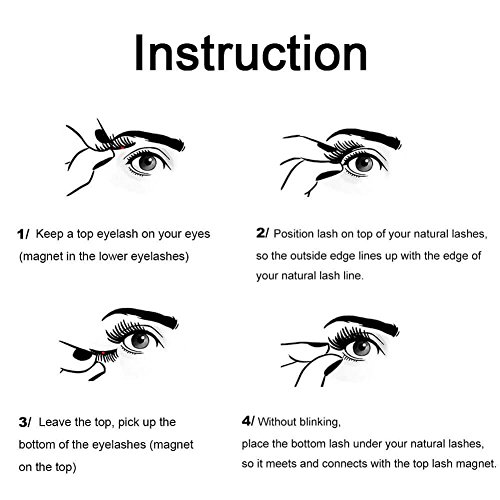 Instruction

1/ Keep a top eyelash on your eyes (magnet in the lower eyelashes)

2/ Position lash on top of your natural lashes, so the outside edge lines up with the edge of your natural lash line.

3/ Leave the top, pick up the bottom of the eyelashes (magnet on the top)

4/ Without blinking, place the bottom lash under your natural lashes, so it meets and connects with the top lash magnet.