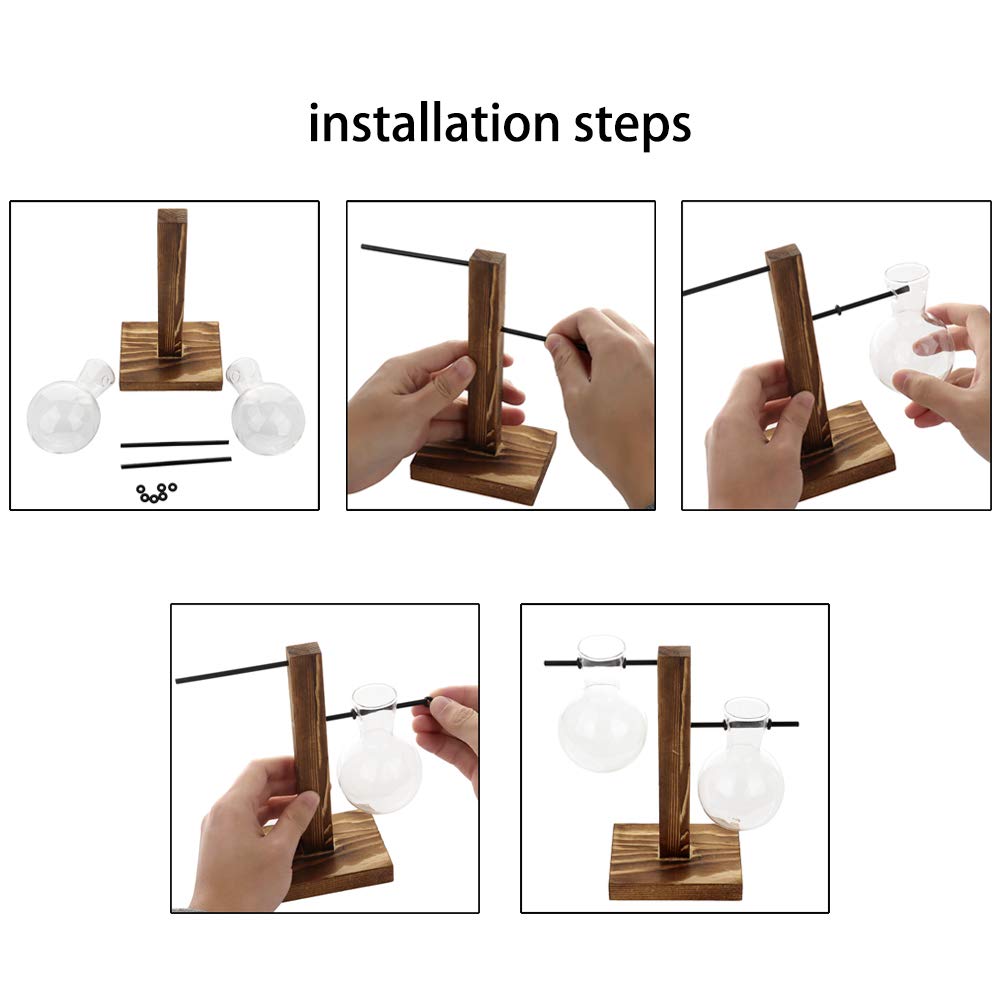 installation steps