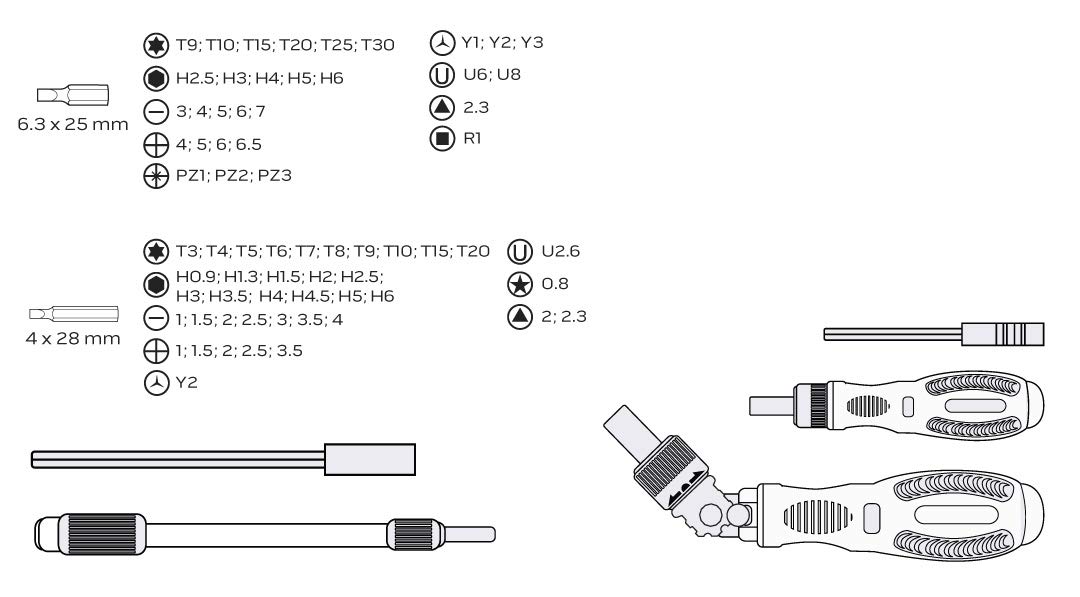 6.3 x 25 mm

T9; T10; T15; T20; T25; T30

H2.5; H3; H4; H5; H6

3; 4; 5; 6; 7

4; 5; 6; 6.5

PZ1; PZ2; PZ3

Y1; Y2; Y3

U6; U8

2.3

R1

4 x 28 mm

T3; T4; T5; T6; T7; T8; T9; T10; T15; T20

H0.9; H1.3; H1.5; H2; H2.5; H3; H3.5; H4; H4.5; H5; H6

1; 1.5; 2; 2.5; 3; 3.5; 4

1; 1.5; 2; 2.5; 3.5

Y2

U2.6

0.8

2; 2.3