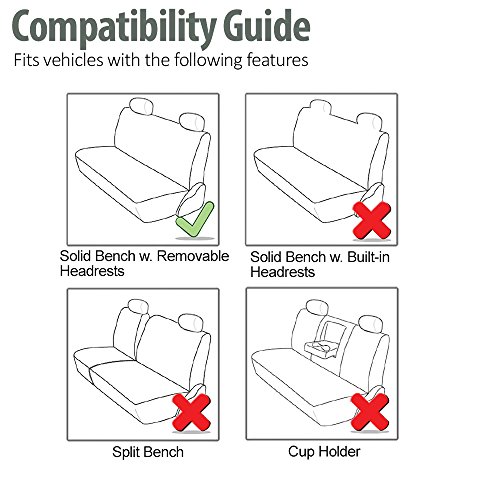 Compatibility Guide
Fits vehicles with the following features

Solid Bench w. Removable Headrests

Solid Bench w. Built-in Headrests

Split Bench

Cup Holder