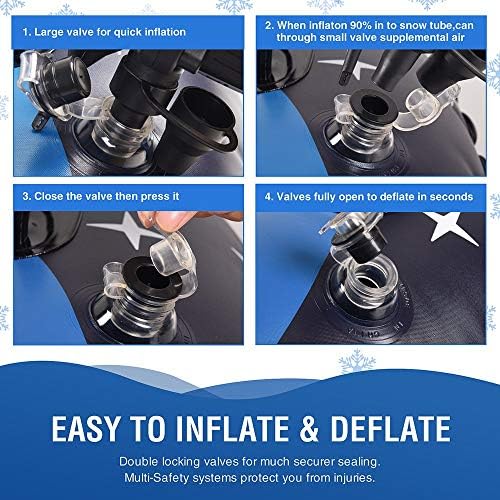 1. Large valve for quick inflation

2. When inflaton 90% in to snow tube,can through small valve supplemental air

3. Close the valve then press it

4. Valves fully open to deflate in seconds

EASY TO INFLATE & DEFLATE

Double locking valves for much securer sealing.
Multi-Safety systems protect you from injuries.