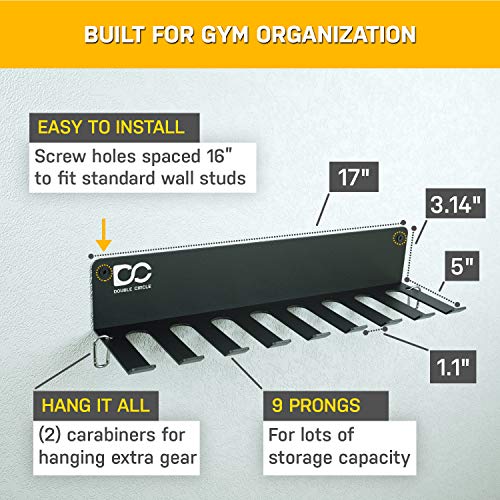 BUILT FOR GYM ORGANIZATION

EASY TO INSTALL
Screw holes spaced 16" to fit standard wall studs

17"

3.14"

5"

DC
DOUBLE CIRCLE

1.1"

HANG IT ALL
(2) carabiners for hanging extra gear

9 PRONGS
For lots of storage capacity