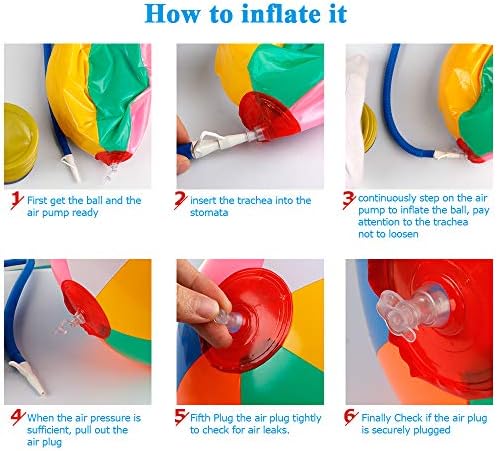 How to inflate it

1 First get the ball and the air pump ready

2 insert the trachea into the stomata

3 continuously step on the air pump to inflate the ball, pay attention to the trachea not to loosen

4 When the air pressure is sufficient, pull out the air plug

5 Fifth Plug the air plug tightly to check for air leaks.

6 Finally Check if the air plug is securely plugged