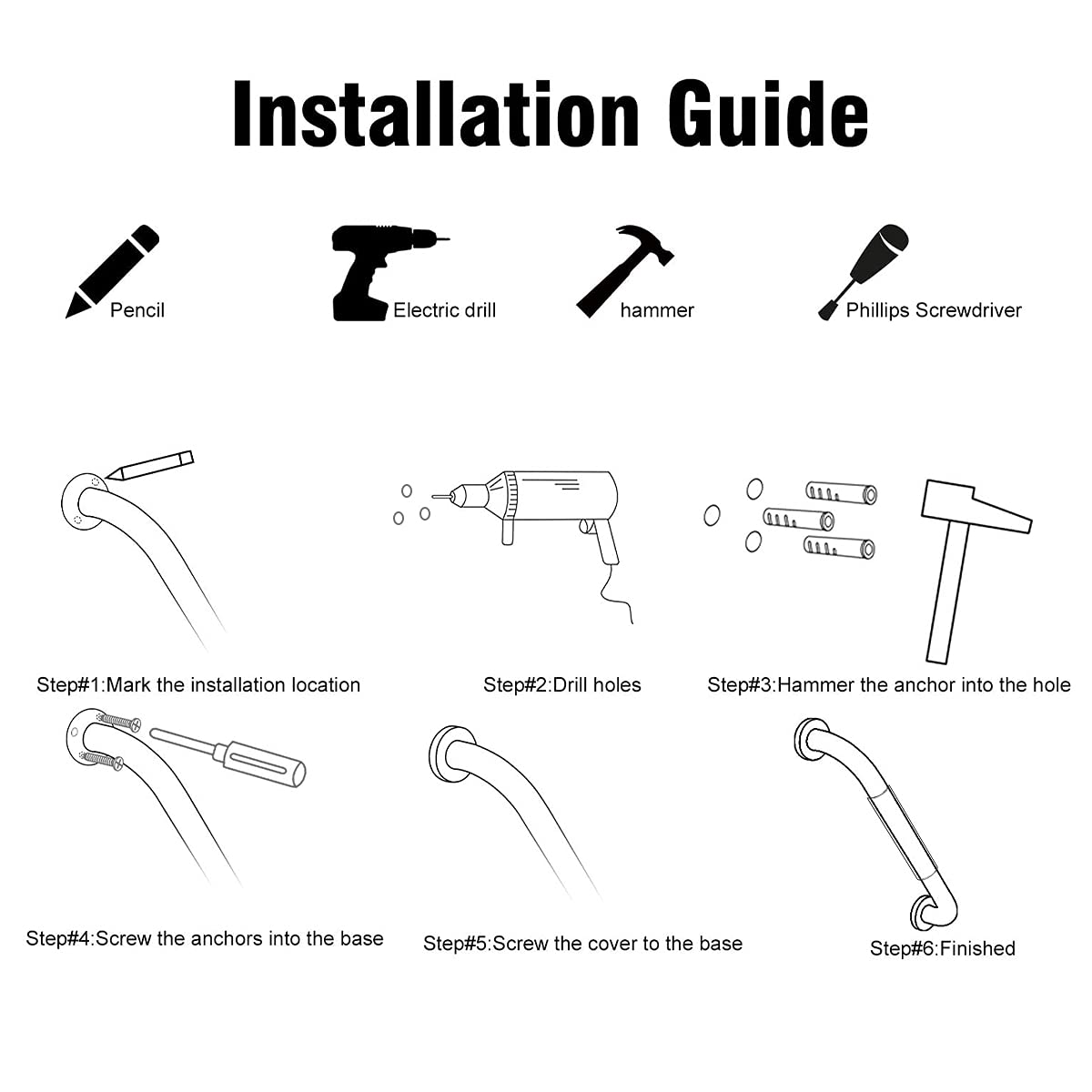 Installation Guide

Pencil

Electric drill

hammer

Phillips Screwdriver

Step#1:Mark the installation location

Step#2:Drill holes

Step#3:Hammer the anchor into the hole

Step#4:Screw the anchors into the base

Step#5:Screw the cover to the base

Step#6:Finished