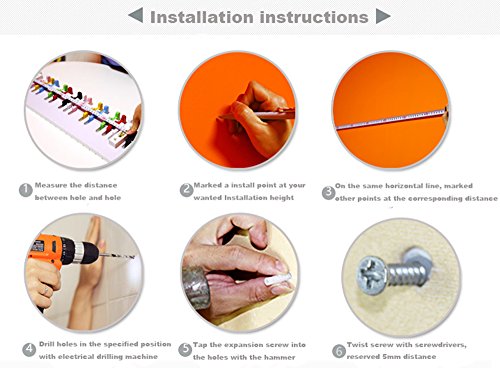 Installation instructions

1 Measure the distance between hole and hole

2 Marked a install point at your wanted Installation height

3 On the same horizontal line, marked other points at the corresponding distance

4 Drill holes in the specified position with electrical drilling machine

5 Tap the expansion screw into the holes with the hammer

6 Twist screw with screwdrivers, reserved 5mm distance