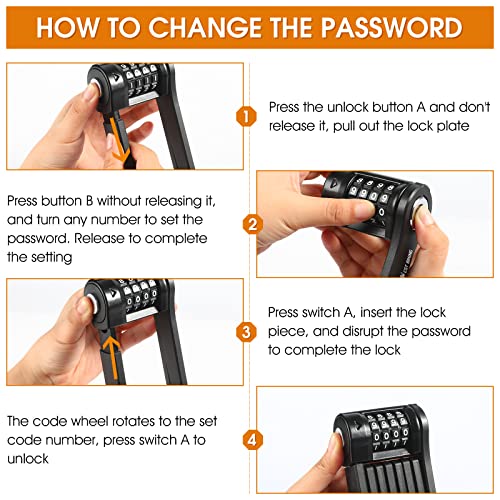 HOW TO CHANGE THE PASSWORD

1

Press the unlock button A and don't release it, pull out the lock plate

Press button B without releasing it, and turn any number to set the password. Release to complete the setting

2

3

Press switch A, insert the lock piece, and disrupt the password to complete the lock

The code wheel rotates to the set code number, press switch A to unlock

4