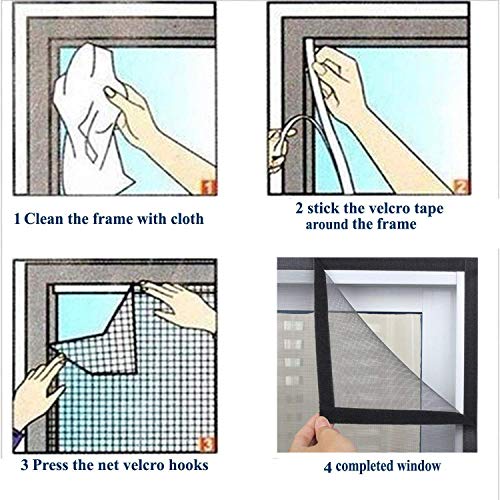 1

1 Clean the frame with cloth

2

2 stick the velcro tape around the frame

3

3 Press the net velcro hooks

4 completed window