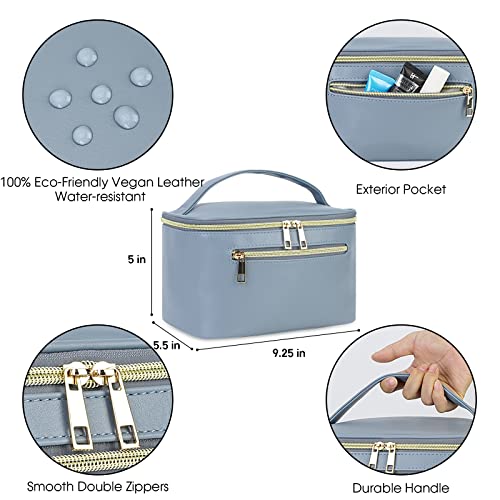 100% Eco-Friendly Vegan Leather
Water-resistant

Exterior Pocket

5 in

5.5 in

9.25 in

Smooth Double Zippers

Durable Handle