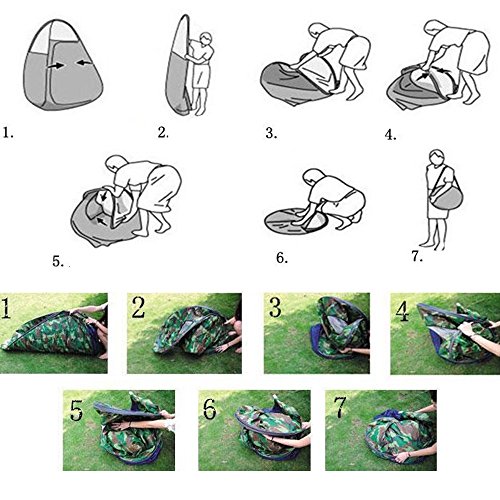 1.

2.

3.

4.

5.

6.

7.

1

2

3

4

5

6

7