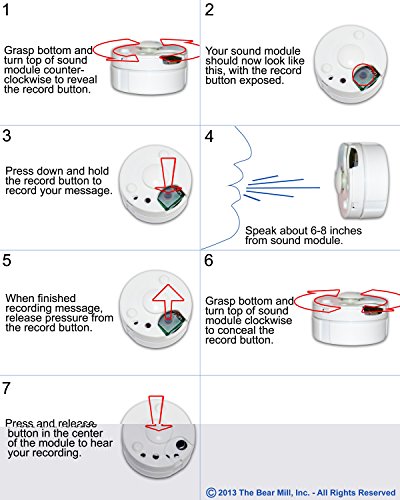 1

Grasp bottom and turn top of sound module counter-clockwise to reveal the record button.

2

Your sound module should now look like this, with the record button exposed.

3

Press down and hold the record button to record your message.

4

Speak about 6-8 inches from sound module.

5

When finished recording message, release pressure from the record button.

6

Grasp bottom and turn top of sound module clockwise to conceal the record button.

7

Press and release button in the center of the module to hear your recording.

© 2013 The Bear Mill, Inc. - All Rights Reserved