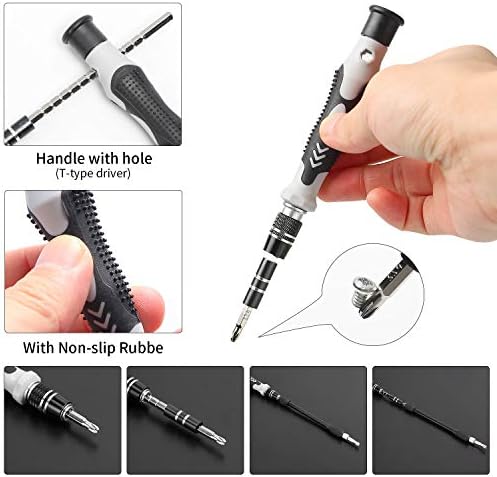 Handle with hole
(T-type driver)

With Non-slip Rubbe