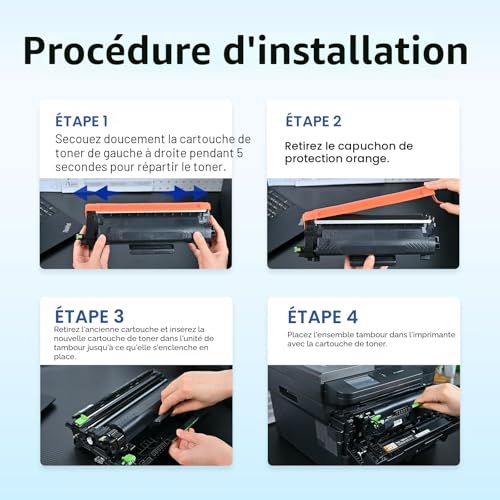 Procédure d'installation

ÉTAPE 1
Secouez doucement la cartouche de toner de gauche à droite pendant 5 secondes pour répartir le toner.

ÉTAPE 2
Retirez le capuchon de protection orange.

ÉTAPE 3
Retirez l'ancienne cartouche et insérez la nouvelle cartouche de toner dans l'unité de tambour jusqu'à ce qu'elle s'enclenche en place.

ÉTAPE 4
Placez l'ensemble tambour dans l'imprimante avec la cartouche de toner.