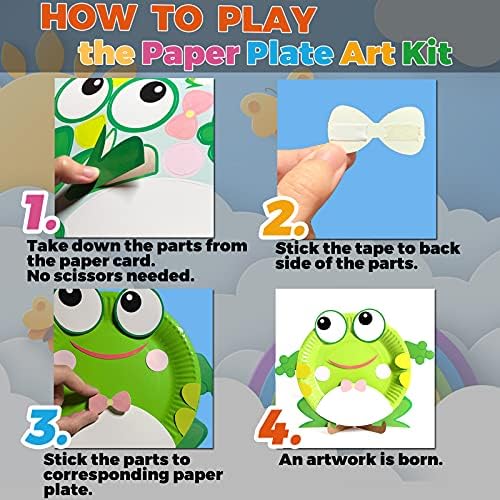 HOW TO PLAY
the Paper Plate Art Kit

1.
Take down the parts from the paper card.
No scissors needed.

2.
Stick the tape to back side of the parts.

3.
Stick the parts to corresponding paper plate.

4.
An artwork is born.