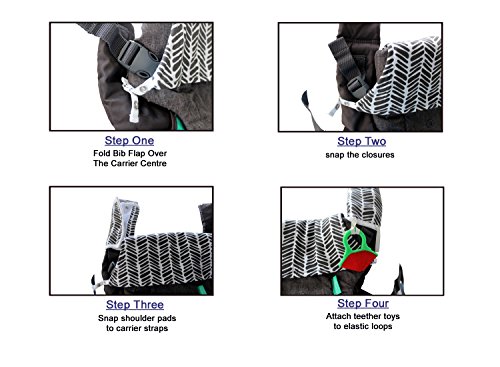 Step One
Fold Bib Flap Over The Carrier Centre

Step Two
snap the closures

Step Three
Snap shoulder pads to carrier straps

Step Four
Attach teether toys to elastic loops