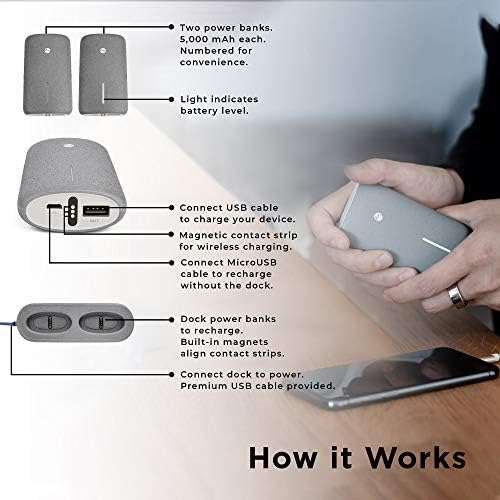 Two power banks. 5,000 mAh each. Numbered for convenience.

Light indicates battery level.

Connect USB cable to charge your device.

Magnetic contact strip for wireless charging.

Connect MicroUSB cable to recharge without the dock.

Dock power banks to recharge. Built-in magnets align contact strips.

Connect dock to power. Premium USB cable provided.

How it Works