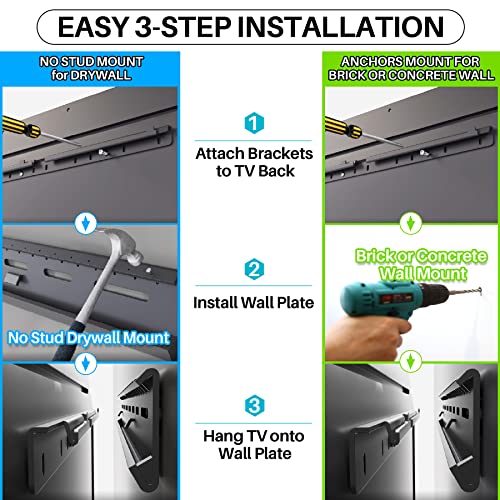 EASY 3-STEP INSTALLATION

NO STUD MOUNT for DRYWALL

No Stud Drywall Mount

1

Attach Brackets to TV Back

2

Install Wall Plate

3

Hang TV onto Wall Plate

ANCHORS MOUNT FOR BRICK OR CONCRETE WALL

Brick or Concrete Wall Mount