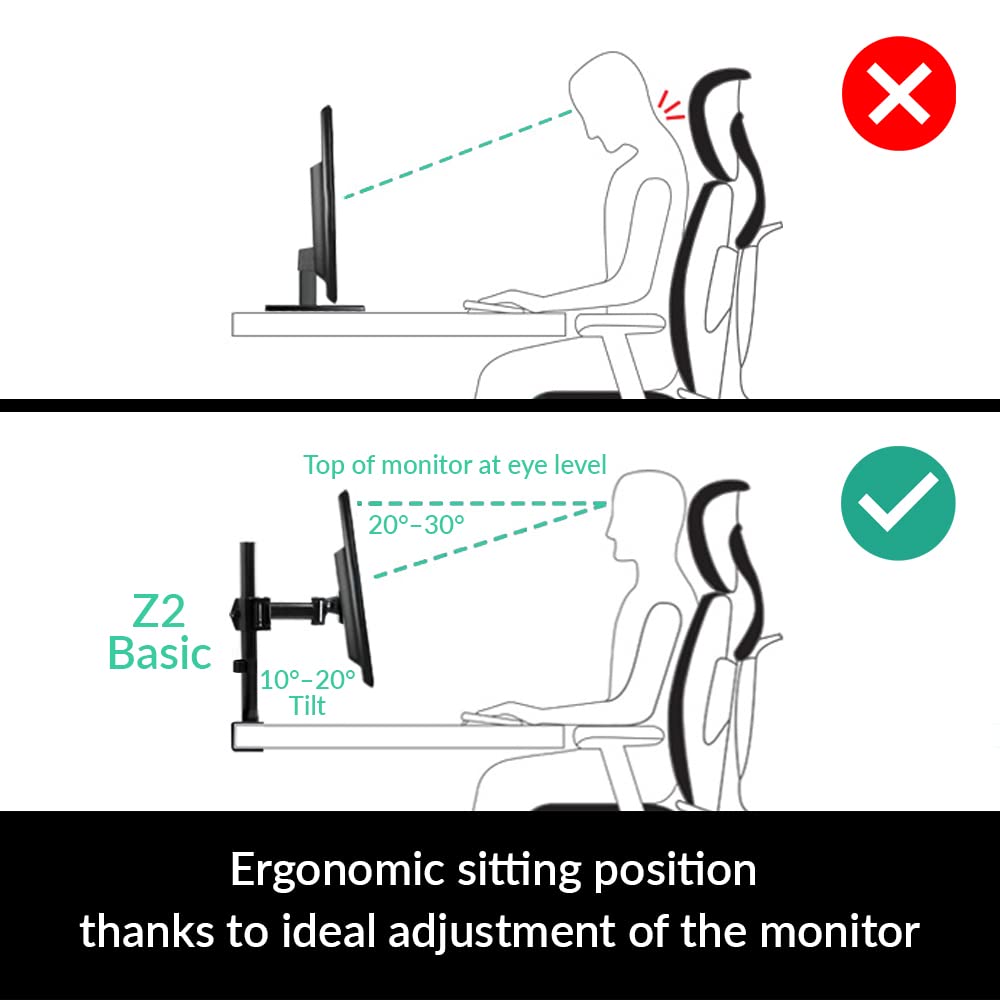 Top of monitor at eye level

20°–30°

Z2 Basic

10°–20° Tilt

Ergonomic sitting position thanks to ideal adjustment of the monitor