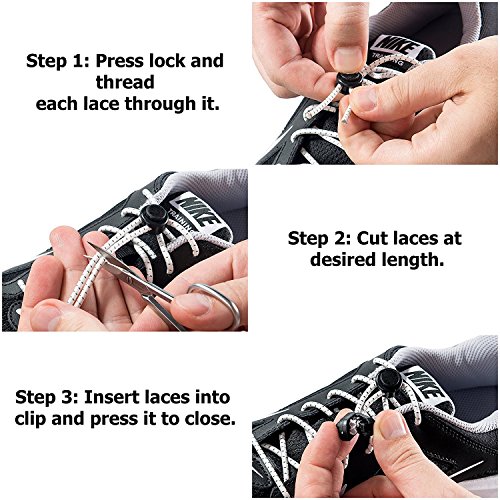 Step 1: Press lock and thread each lace through it.

NIKE TRAINING

NIKE TRAINING

Step 2: Cut laces at desired length.

Step 3: Insert laces into clip and press it to close.

NIKE