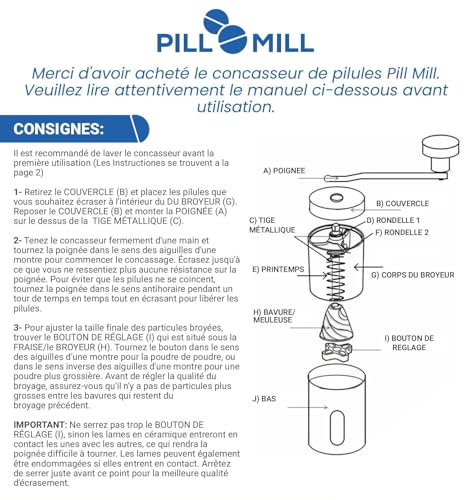 PILL MILL

Merci d'avoir acheté le concasseur de pilules Pill Mill. Veuillez lire attentivement le manuel ci-dessous avant utilisation.

CONSIGNES:

Il est recommandé de laver le concasseur avant la première utilisation (Les Instructiones se trouvent a la page 2)

1- Retirez le COUVERCLE (B) et placez les pilules que vous souhaitez écraser à l'intérieur du DU BROYEUR (G). Reposer le COUVERCLE (B) et monter la POIGNÉE (A) sur le dessus de la TIGE MÉTALLIQUE (C).

2- Tenez le concasseur fermement d'une main et tournez la poignée dans le sens des aiguilles d'une montre pour commencer le concassage. Écrasez jusqu'à ce que vous ne ressentiez plus aucune résistance sur la poignée. Pour éviter que les pilules ne se coincent, tournez la poignée dans le sens antihoraire pendant un tour de temps en temps tout en écrasant pour libérer les pilules.

3- Pour ajuster la taille finale des particules broyées, trouver le BOUTON DE RÉGLAGE (I) qui est situé sous la FRAISE/le BROYEUR (H). Tournez le bouton dans le sens des aiguilles d'une montre pour la poudre de poudre, ou dans le sens inverse des aiguilles d'une montre pour une poudre plus grossière. Avant de régler la qualité du broyage, assurez-vous qu'il n'y a pas de particules plus grosses entre les bavures qui restent du broyage précédent.

IMPORTANT: Ne serrez pas trop le BOUTON DE RÉGLAGE (I), sinon les lames en céramique entreront en contact les unes avec les autres, ce qui rendra la poignée difficile à tourner. Les lames peuvent également être endommagées si elles entrent en contact. Arrêtez de serrer juste avant ce point pour la meilleure qualité d'écrasement.

A) POIGNEE
B) COUVERCLE
C) TIGE MÉTALLIQUE
D) RONDELLE 1
F) RONDELLE 2
E) PRINTEMPS
G) CORPS DU BROYEUR
H) BAVURE/ MEULEUSE
I) BOUTON DE REGLAGE
J) BAS