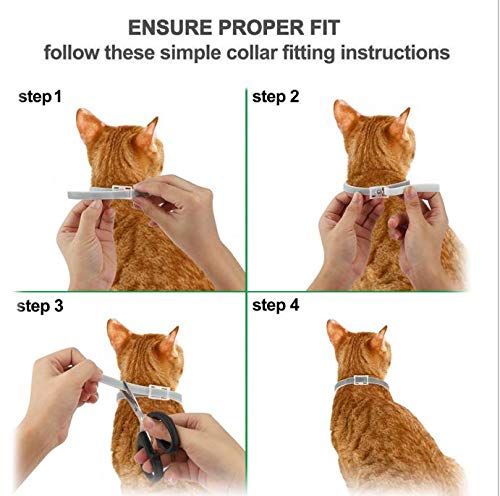 ENSURE PROPER FIT
follow these simple collar fitting instructions

step 1

step 2

step 3

step 4