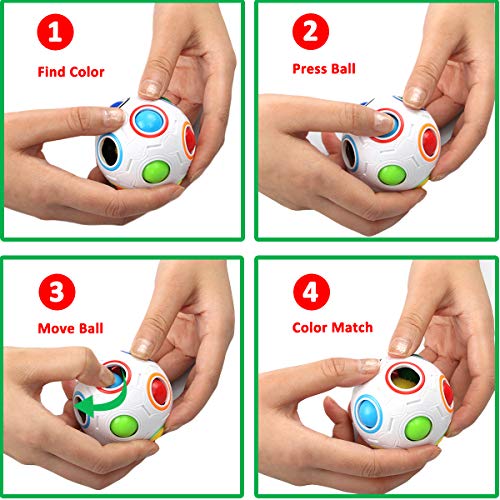 1
Find Color

2
Press Ball

3
Move Ball

4
Color Match