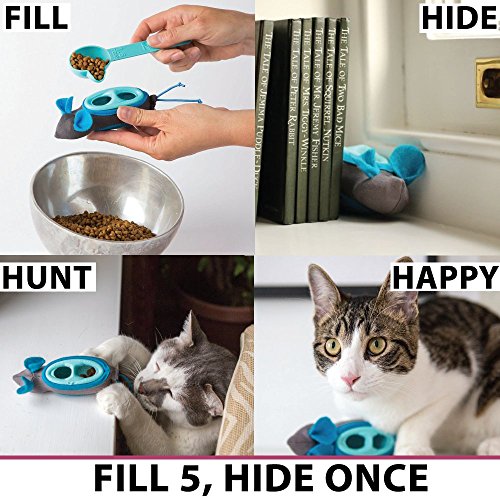 FILL

HIDE

THE TALE OF JEMIMA PUDDLE-DUCK
THE TALE OF PETER RABBIT
THE TALE OF MRS TIGGY-WINKLE
THE TALE OF MR JEREMY FISHER
THE TALE OF SQUIRREL NUTKIN
THE TALE OF TWO BAD MICE

HUNT

HAPPY

FILL 5, HIDE ONCE