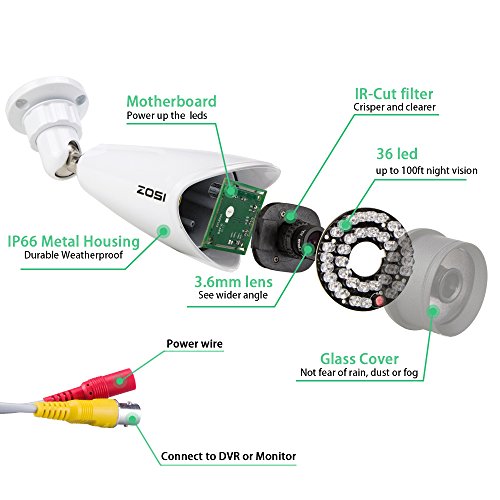 Motherboard
Power up the leds

IR-Cut filter
Crisper and clearer

36 led
up to 100ft night vision

ZOSI

IP66 Metal Housing
Durable Weatherproof

3.6mm lens
See wider angle

Power wire

Glass Cover
Not fear of rain, dust or fog

Connect to DVR or Monitor