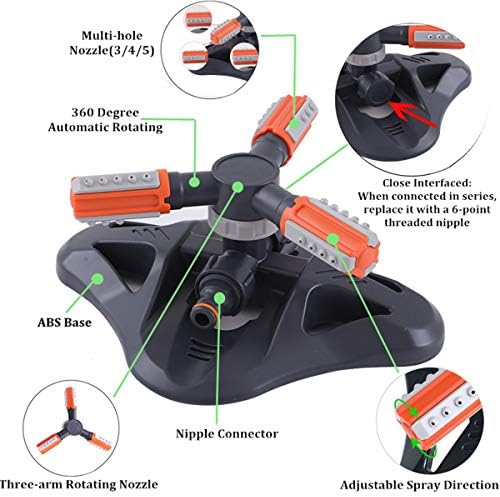 Multi-hole Nozzle(3/4/5)

360 Degree Automatic Rotating

Close Interfaced: When connected in series, replace it with a 6-point threaded nipple

ABS Base

Nipple Connector

Three-arm Rotating Nozzle

Adjustable Spray Direction