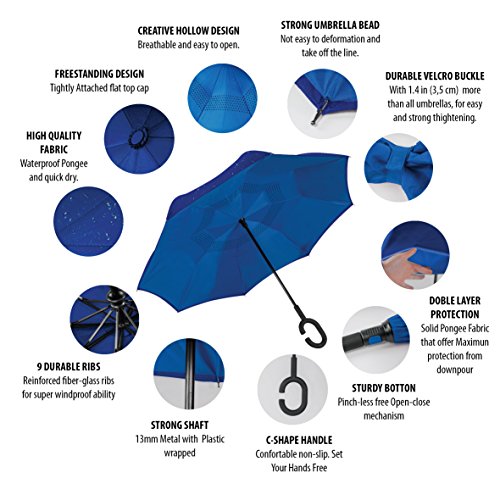 CREATIVE HOLLOW DESIGN
Breathable and easy to open.

STRONG UMBRELLA BEAD
Not easy to deformation and take off the line.

FREESTANDING DESIGN
Tightly Attached flat top cap

DURABLE VELCRO BUCKLE
With 1.4 in (3,5 cm) more than all umbrellas, for easy and strong thightening.

HIGH QUALITY FABRIC
Waterproof Pongee and quick dry.

DOBLE LAYER PROTECTION
Solid Pongee Fabric that offer Maximun protection from downpour

9 DURABLE RIBS
Reinforced fiber-glass ribs for super windproof ability

STURDY BOTTON
Pinch-less free Open-close mechanism

STRONG SHAFT
13mm Metal with Plastic wrapped

C-SHAPE HANDLE
Confortable non-slip. Set Your Hands Free