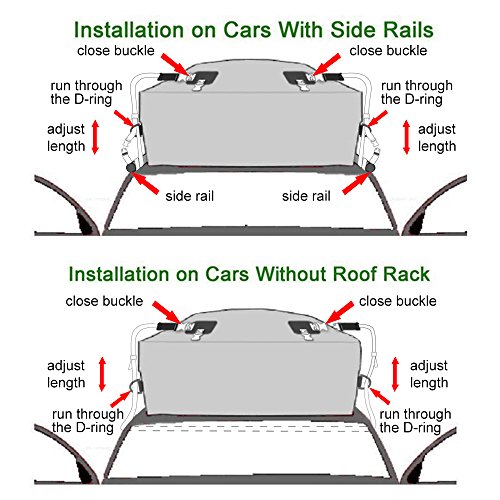 Installation on Cars With Side Rails

close buckle
close buckle
run through the D-ring
run through the D-ring
adjust length
adjust length
side rail
side rail

Installation on Cars Without Roof Rack

close buckle
close buckle
adjust length
adjust length
run through the D-ring
run through the D-ring