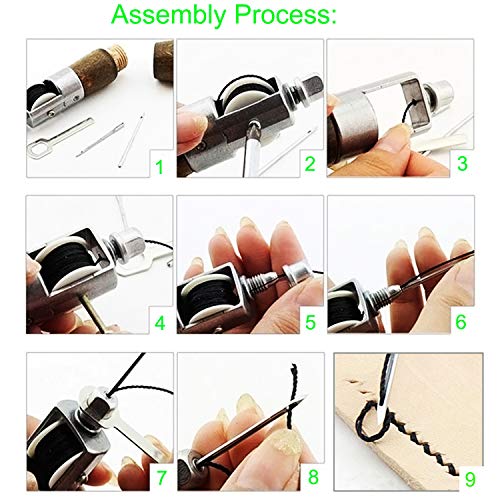 Assembly Process:

1

2

3

4

5

6

7

8

9