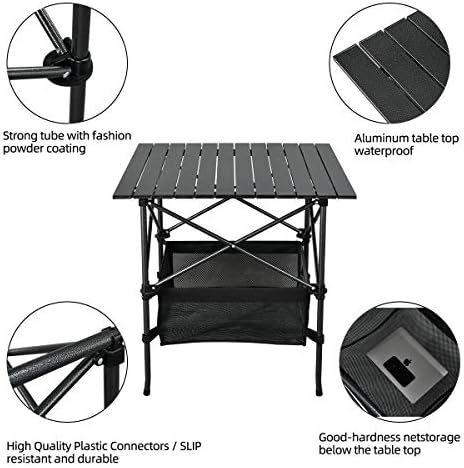 Strong tube with fashion powder coating

Aluminum table top waterproof

High Quality Plastic Connectors / SLIP resistant and durable

Good-hardness netstorage below the table top