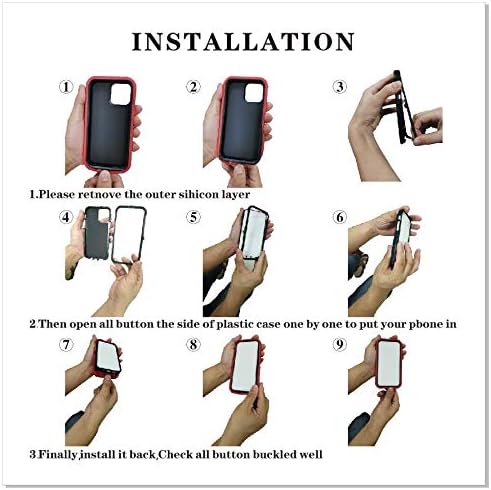 INSTALLATION

①

②

③

1.Please retnove the outer sihicon layer

④

⑤

⑥

2.Then open all button the side of plastic case one by one to put your pbone in

⑦

⑧

⑨

3.Finally,install it back,Check all button buckled well